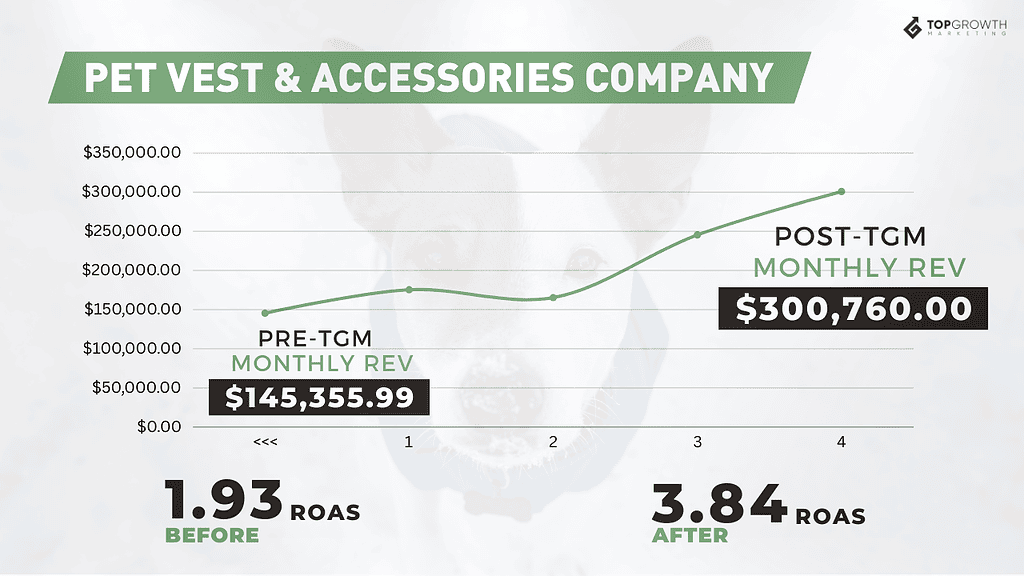 TOPGROWTH
MARKETING

PET VEST & ACCESSORIES COMPANY

$350,000.00
$300,000.00
$250,000.00
$200,000.00
$150,000.00
$100,000.00
$50,000.00
$0.00

<<< 1 2 3 4

PRE-TGM
MONTHLY REV
$145,355.99

POST-TGM
MONTHLY REV
$300,760.00

1.93 ROAS
BEFORE

3.84 ROAS
AFTER