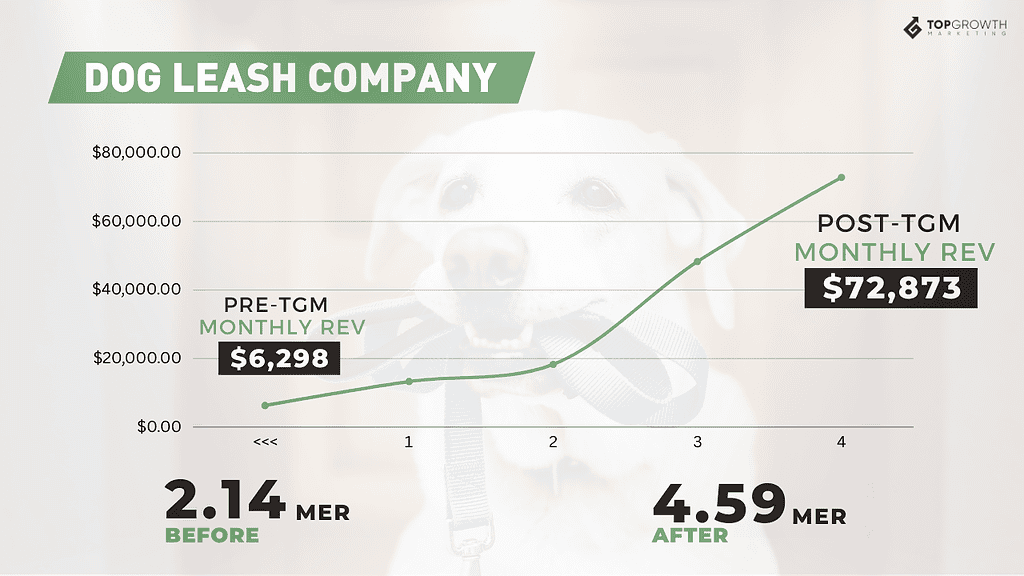 TOPGROWTH
MARKETING

DOG LEASH COMPANY

$80,000.00
$60,000.00
$40,000.00
$20,000.00
$0.00

<<< 1 2 3 4

PRE-TGM
MONTHLY REV
$6,298

POST-TGM
MONTHLY REV
$72,873

2.14 MER
BEFORE

4.59 MER
AFTER